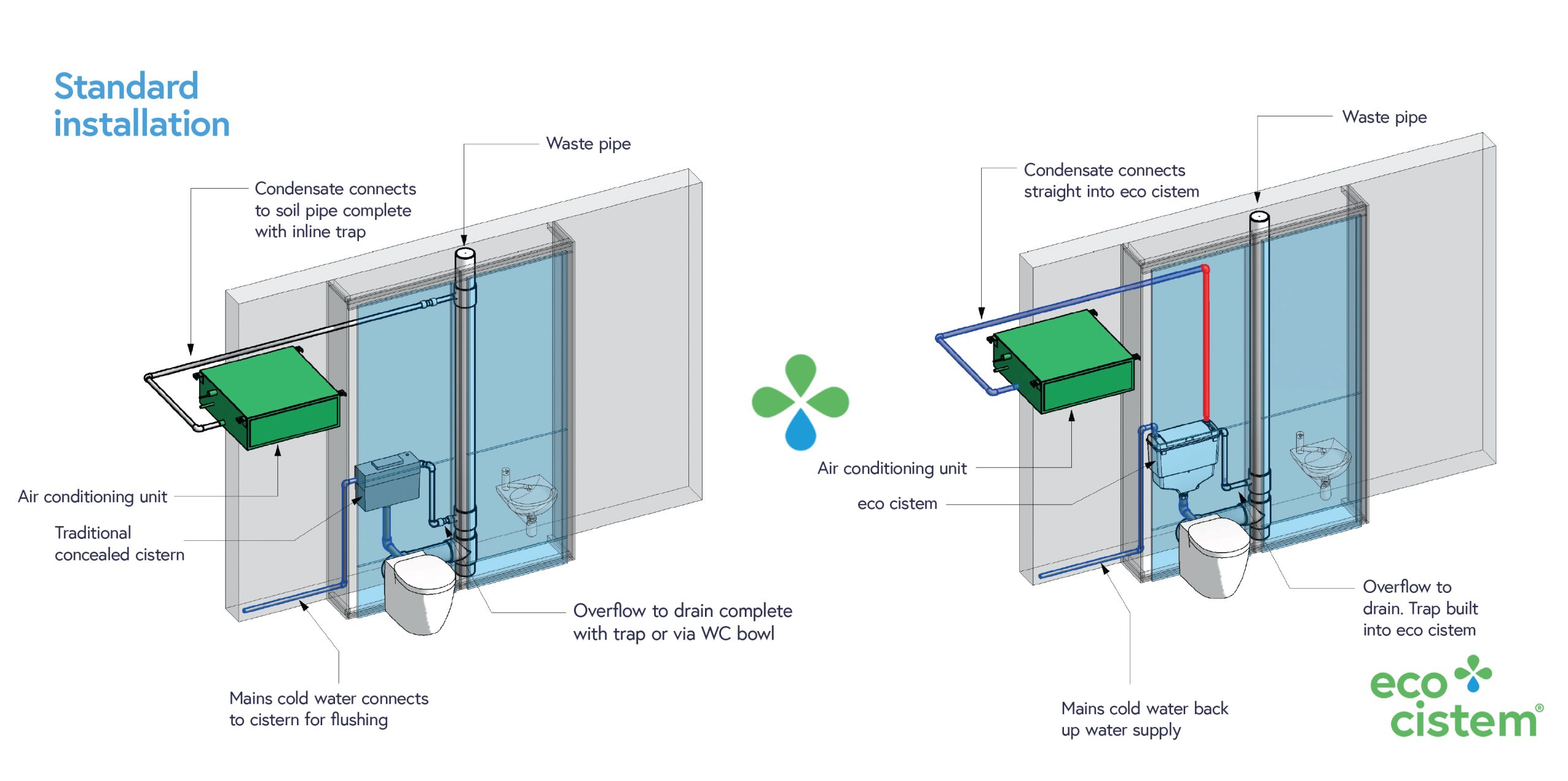 Standard installation

Waste pipe

Condensate connects to soil pipe complete with inline trap

Air conditioning unit

Traditional concealed cistern

Overflow to drain complete with trap or via WC bowl

Mains cold water connects to cistern for flushing

Waste pipe

Condensate connects straight into eco cistem

Air conditioning unit

eco cistem

Overflow to drain. Trap built into eco cistem

Mains cold water back up water supply

eco cistem®