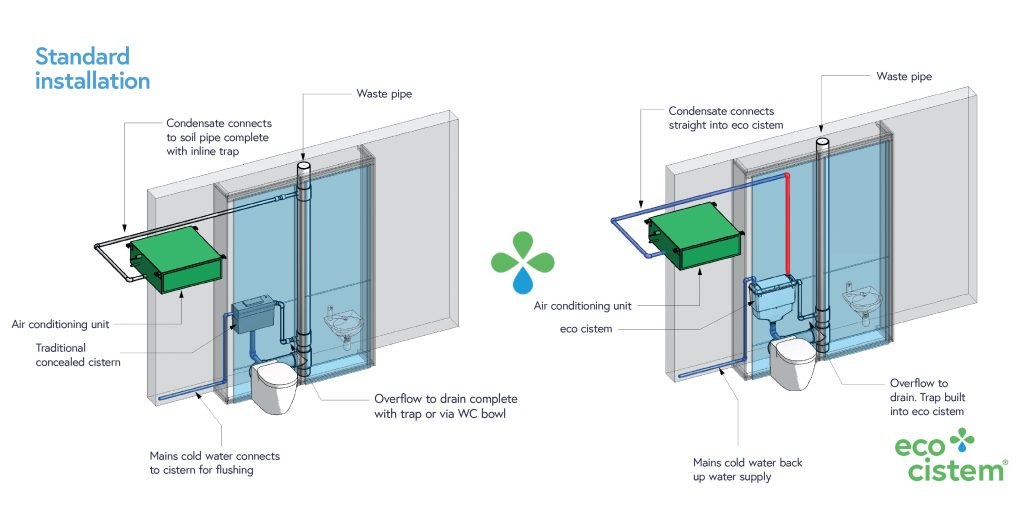 Standard installation

Condensate connects to soil pipe complete with inline trap

Waste pipe

Air conditioning unit

Traditional concealed cistern

Overflow to drain complete with trap or via WC bowl

Mains cold water connects to cistern for flushing

Condensate connects straight into eco cistem

Waste pipe

Air conditioning unit

eco cistem

Overflow to drain. Trap built into eco cistem

Mains cold water back up water supply

eco cistem®